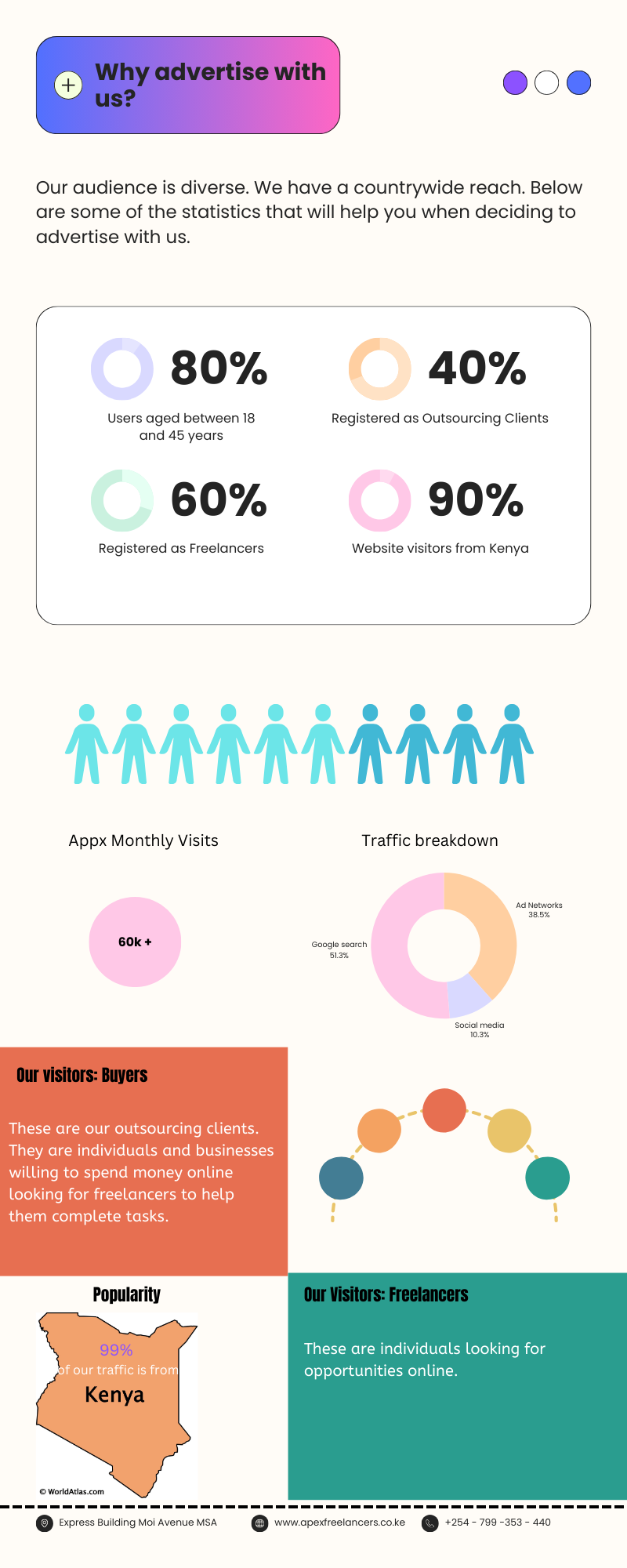 Why advertise with us?

Our audience is diverse. We have a countrywide reach. Below are some of the statistics that will help you when deciding to advertise with us.

80%
Users aged between 18 and 45 years

40%
Registered as Outsourcing Clients

60%
Registered as Freelancers

90%
Website visitors from Kenya

Appx Monthly Visits

60k +

Traffic breakdown

Ad Networks
38.5%

Google search
51.3%

Social media
10.3%

Our visitors: Buyers

These are our outsourcing clients. They are individuals and businesses willing to spend money online looking for freelancers to help them complete tasks.

Popularity

99%
of our traffic is from
Kenya

© WorldAtlas.com

Our Visitors: Freelancers

These are individuals looking for opportunities online.

Express Building Moi Avenue MSA
www.apexfreelancers.co.ke
+254 - 799 -353 - 440